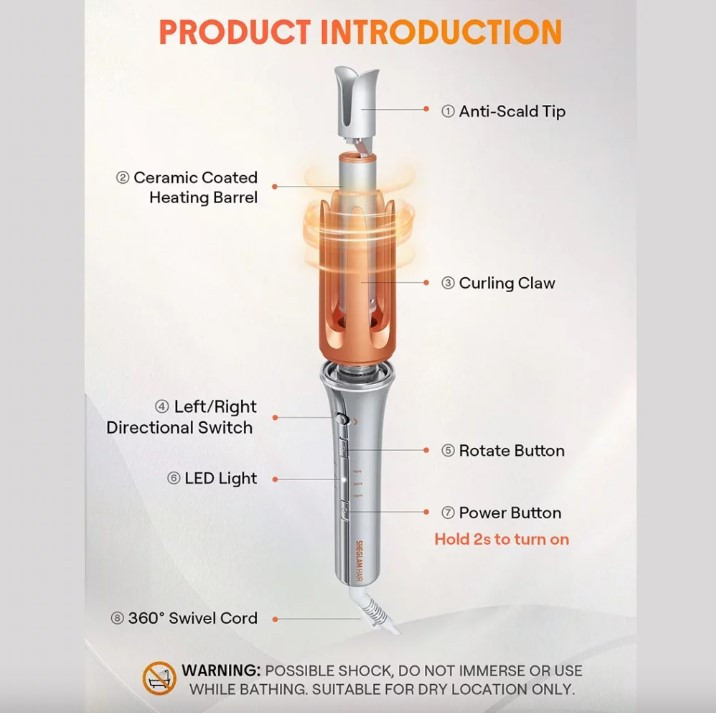 PRODUCT INTRODUCTION

① Anti-Scald Tip

② Ceramic Coated Heating Barrel

③ Curling Claw

④ Left/Right Directional Switch

⑤ Rotate Button

⑥ LED Light

⑦ Power Button
Hold 2s to turn on

SHEGLAM HAIR

⑧ 360° Swivel Cord

WARNING: POSSIBLE SHOCK, DO NOT IMMERSE OR USE WHILE BATHING. SUITABLE FOR DRY LOCATION ONLY.